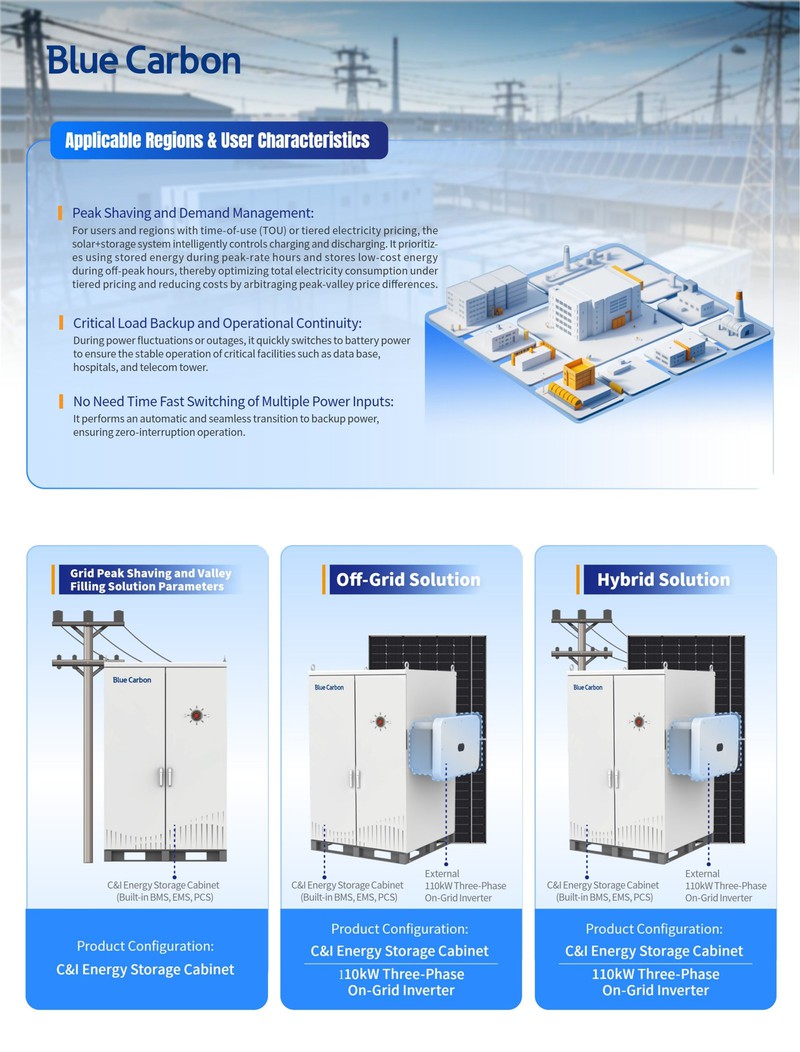 Blue Carbon

Applicable Regions & User Characteristics

Peak Shaving and Demand Management:
For users and regions with time-of-use (TOU) or tiered electricity pricing, the solar+storage system intelligently controls charging and discharging. It prioritizes using stored energy during peak-rate hours and stores low-cost energy during off-peak hours, thereby optimizing total electricity consumption under tiered pricing and reducing costs by arbitraging peak-valley price differences.

Critical Load Backup and Operational Continuity:
During power fluctuations or outages, it quickly switches to battery power to ensure the stable operation of critical facilities such as data base, hospitals, and telecom tower.

No Need Time Fast Switching of Multiple Power Inputs:
It performs an automatic and seamless transition to backup power, ensuring zero-interruption operation.

Grid Peak Shaving and Valley Filling Solution Parameters

Blue Carbon

C&I Energy Storage Cabinet (Built-in BMS, EMS, PCS)

Product Configuration:
C&I Energy Storage Cabinet

Off-Grid Solution

Blue Carbon

C&I Energy Storage Cabinet (Built-in BMS, EMS, PCS)

External 110kW Three-Phase On-Grid Inverter

Product Configuration:
C&I Energy Storage Cabinet
110kW Three-Phase On-Grid Inverter

Hybrid Solution

Blue Carbon

C&I Energy Storage Cabinet (Built-in BMS, EMS, PCS)

External 110kW Three-Phase On-Grid Inverter

Product Configuration:
C&I Energy Storage Cabinet
110kW Three-Phase On-Grid Inverter